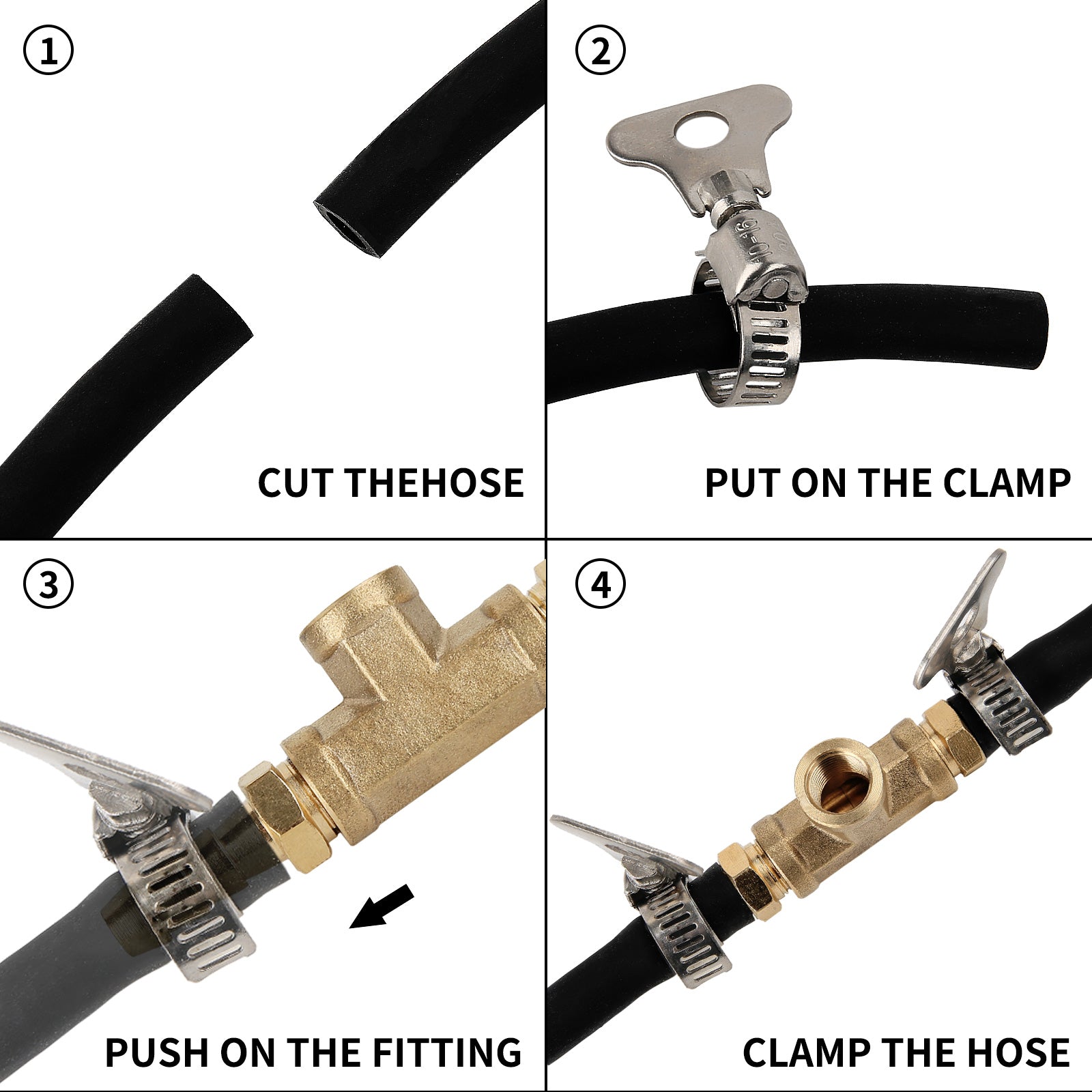 ①

CUT THEHOSE

②

10-16

PUT ON THE CLAMP

③

PUSH ON THE FITTING

④

CLAMP THE HOSE